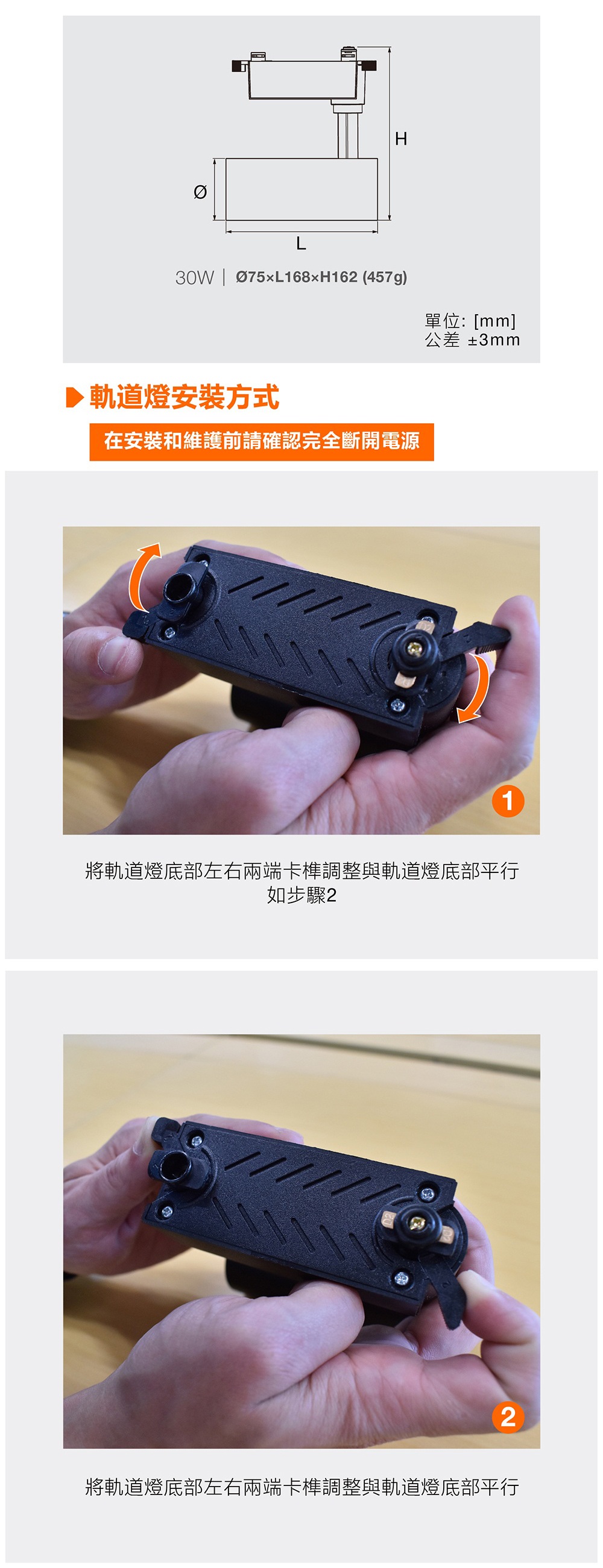 H

Ø

L

30W | Ø75×L168×H162 (457g)

單位: [mm]
公差 ±3mm

軌道燈安裝方式

在安裝和維護前請確認完全斷開電源

1

將軌道燈底部左右兩端卡榫調整與軌道燈底部平行
如步驟2

2

將軌道燈底部左右兩端卡榫調整與軌道燈底部平行