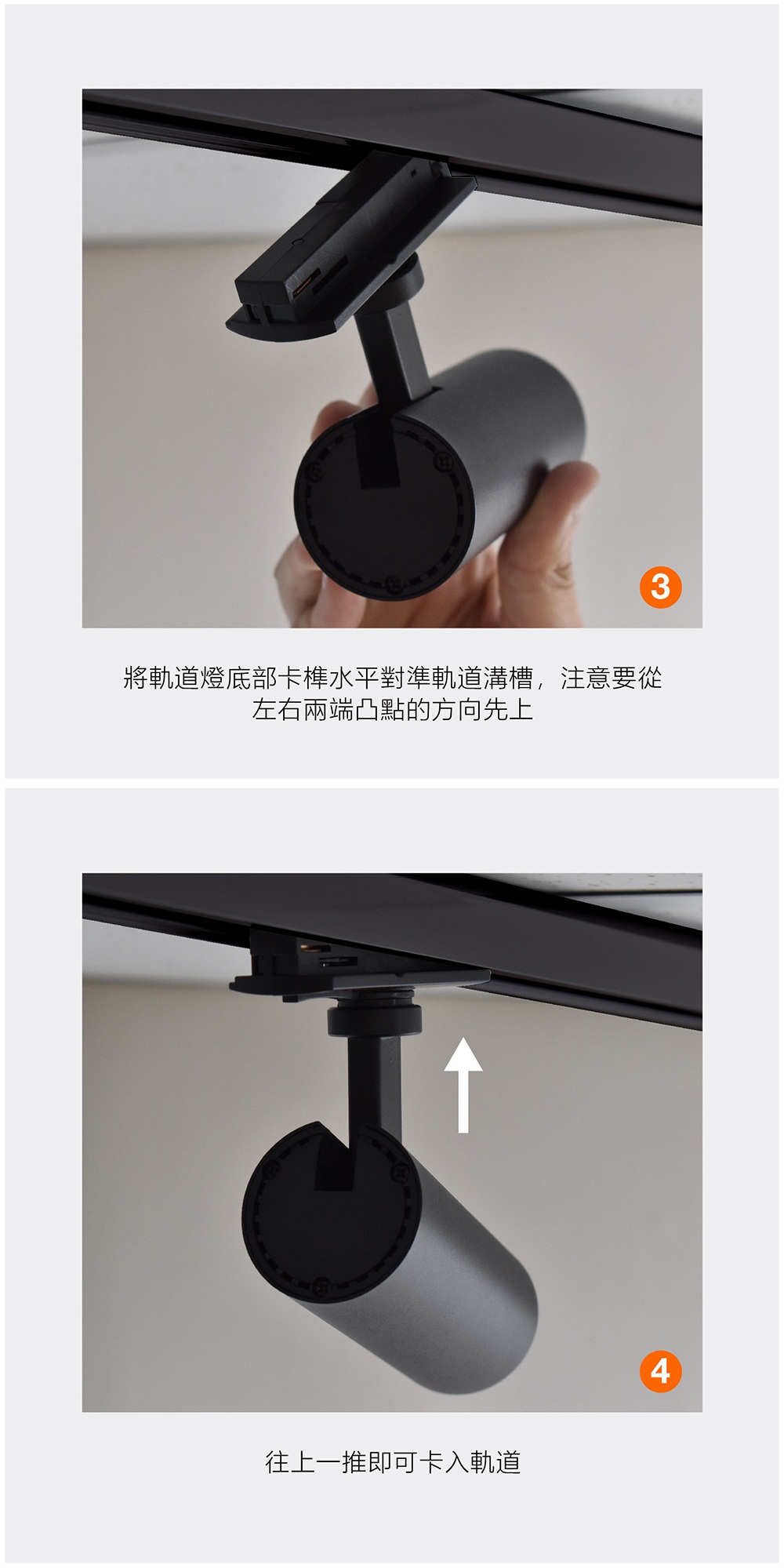 3

將軌道燈底部卡榫水平對準軌道溝槽，注意要從左右兩端凸點的方向先上

4

往上一推即可卡入軌道