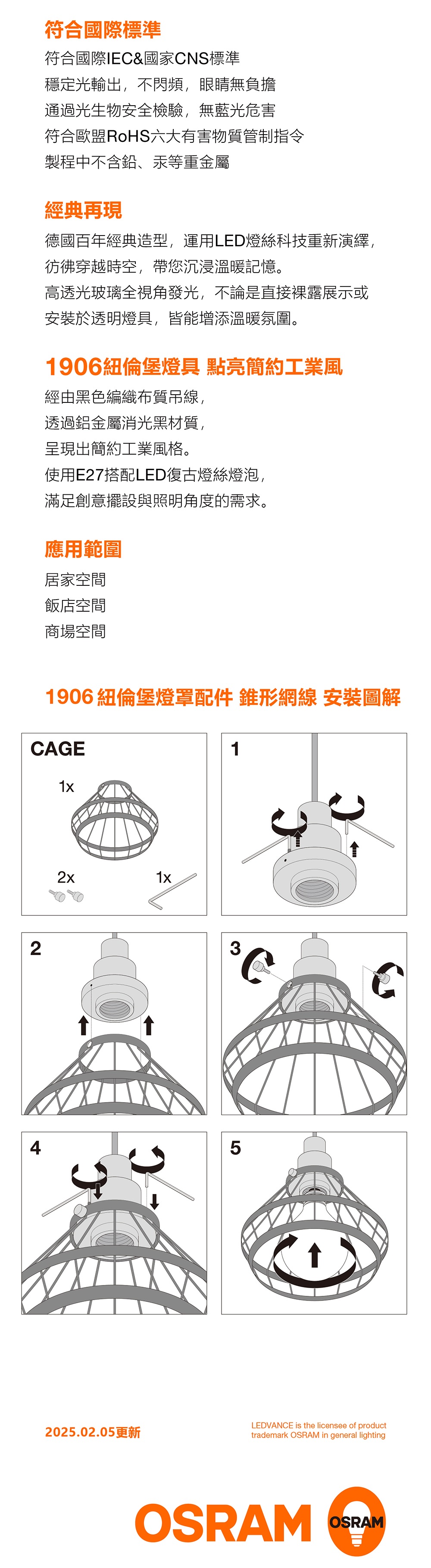 符合國際標準

符合國際IEC&國家CNS標準
穩定光輸出，不閃頻，眼睛無負擔
通過光生物安全檢驗，無藍光危害
符合歐盟RoHS六大有害物質管制指令
製程中不含鉛、汞等重金屬

經典再現

德國百年經典造型，運用LED燈絲科技重新演繹，
彷彿穿越時空，帶您沉浸溫暖記憶。
高透光玻璃全視角發光，不論是直接裸露展示或
安裝於透明燈具，皆能增添溫暖氛圍。

1906紐倫堡燈具 點亮簡約工業風

經由黑色編織布質吊線，
透過鋁金屬消光黑材質，
呈現出簡約工業風格。
使用E27搭配LED復古燈絲燈泡，
滿足創意擺設與照明角度的需求。

應用範圍

居家空間
飯店空間
商場空間

1906 紐倫堡燈罩配件 錐形網線 安裝圖解

CAGE
1x
2x
1x

1

2

3

4

5

2025.02.05更新

LEDVANCE is the licensee of product trademark OSRAM in general lighting

OSRAM
OSRAM