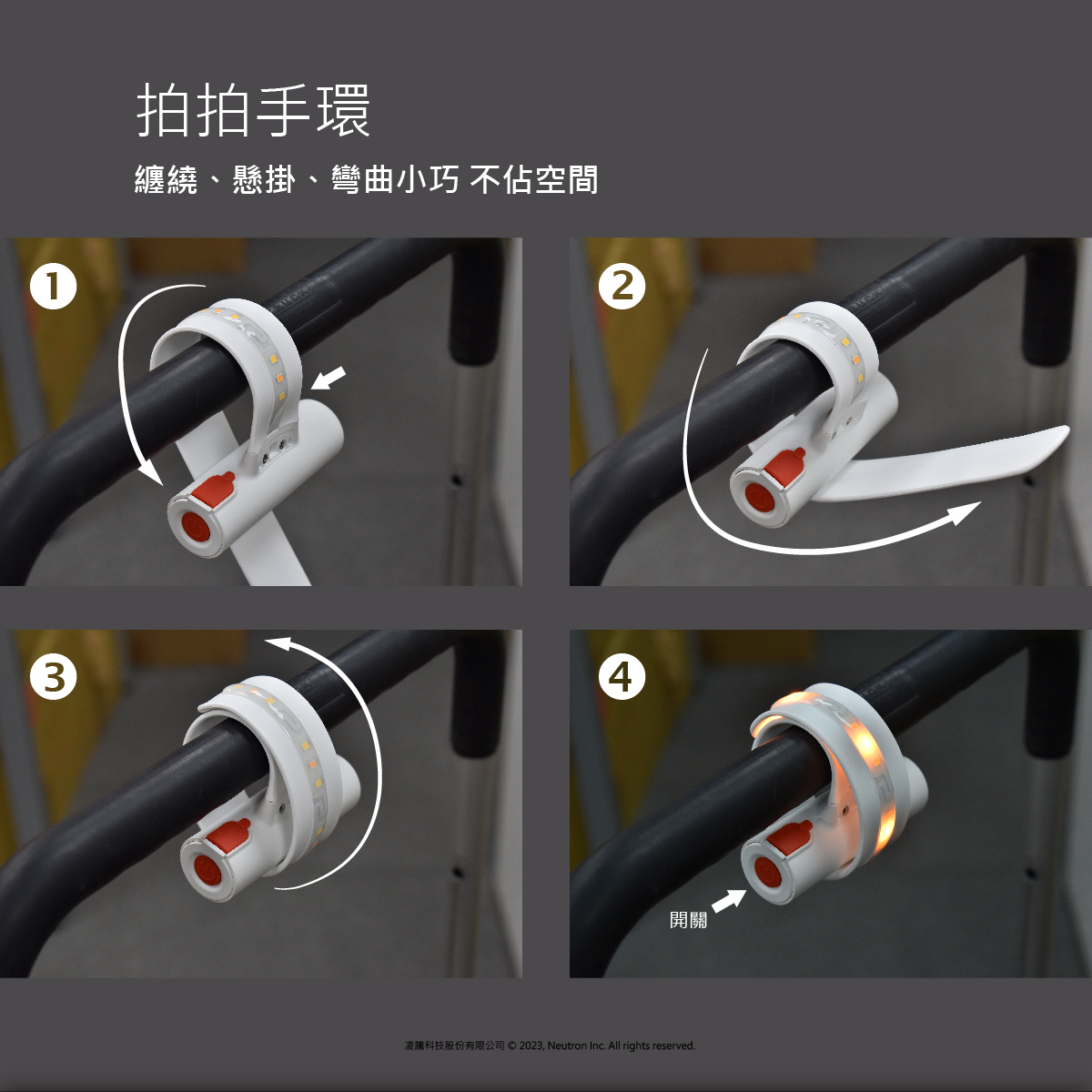 拍拍手環

纏繞、懸掛、彎曲小巧 不佔空間

1

2

3

4

開關

凌騰科技股份有限公司 © 2023, Neutron Inc. All rights reserved.