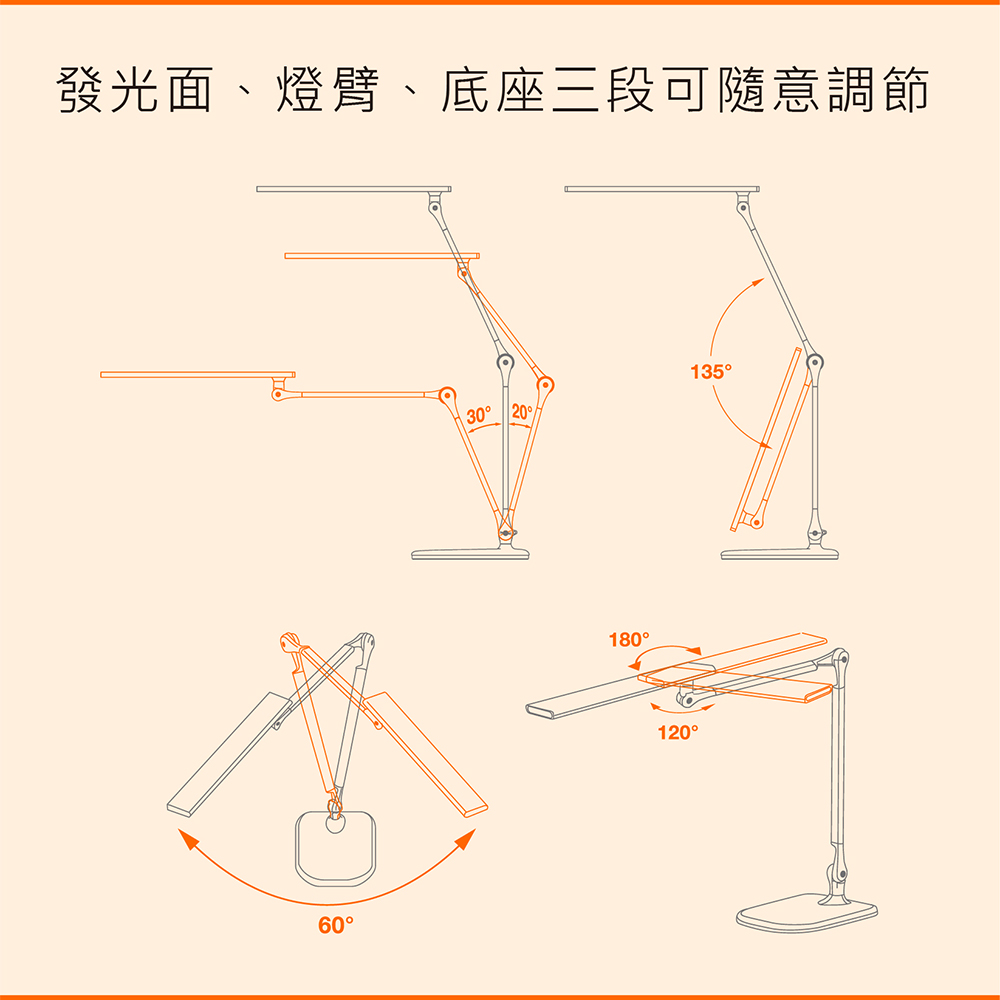 發光面、燈臂、底座三段可隨意調節

30°
20°
135°
180°
120°
60°